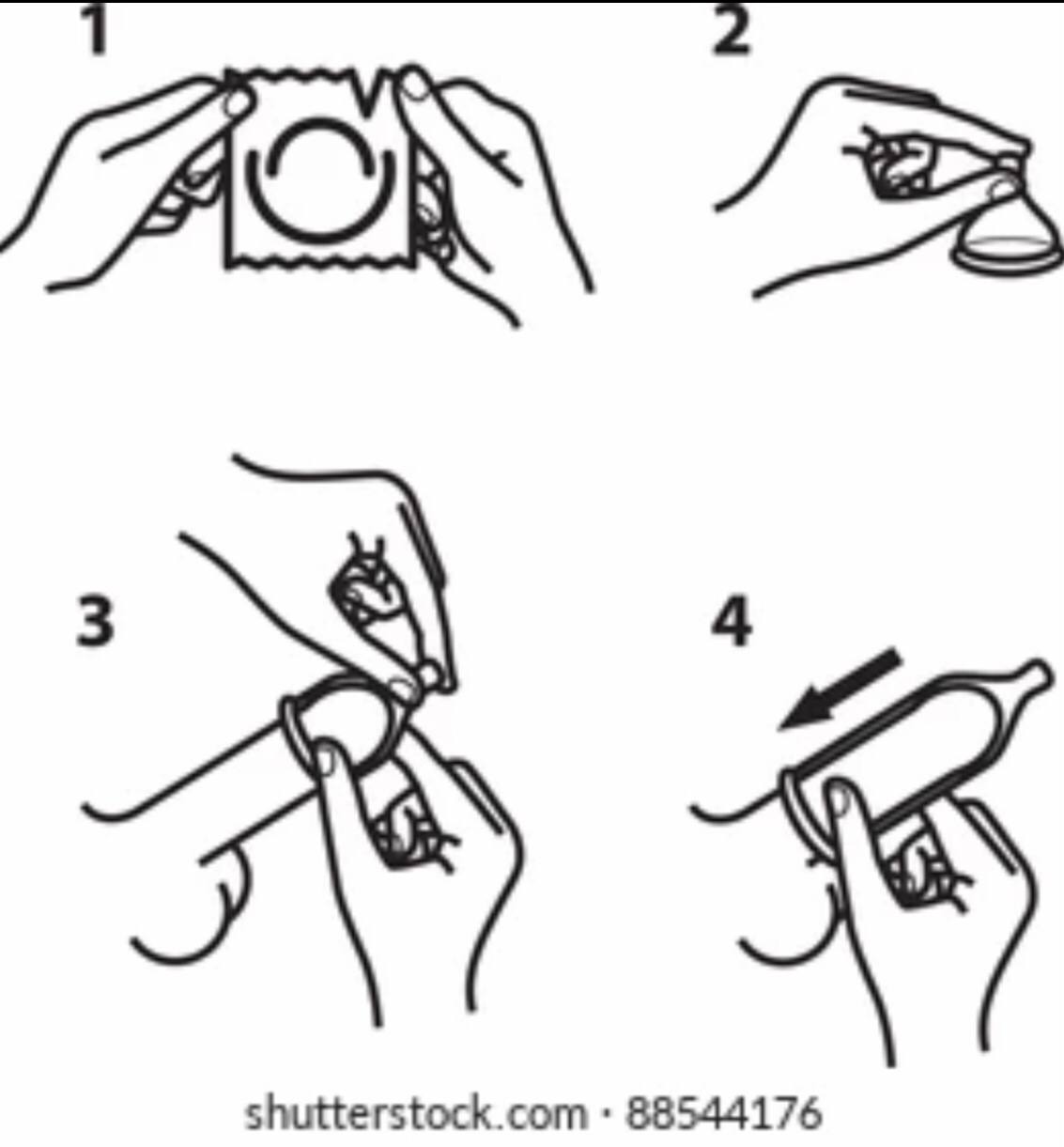 1

2

3

4

shutterstock.com · 88544176