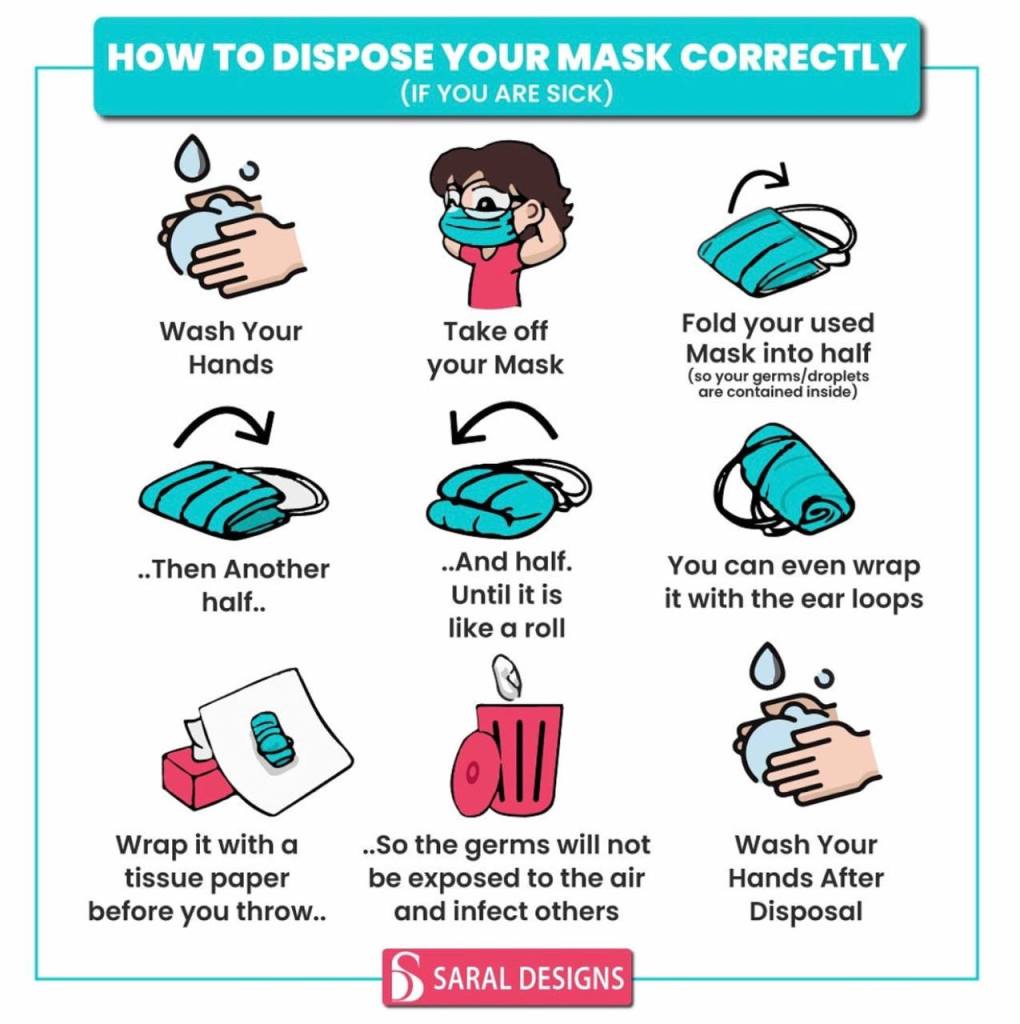 HOW TO DISPOSE YOUR MASK CORRECTLY
(IF YOU ARE SICK)

Wash Your Hands

Take off your Mask

Fold your used Mask into half
(so your germs/droplets are contained inside)

..Then Another half..

..And half. Until it is like a roll

You can even wrap it with the ear loops

Wrap it with a tissue paper before you throw..

..So the germs will not be exposed to the air and infect others

Wash Your Hands After Disposal

SARAL DESIGNS